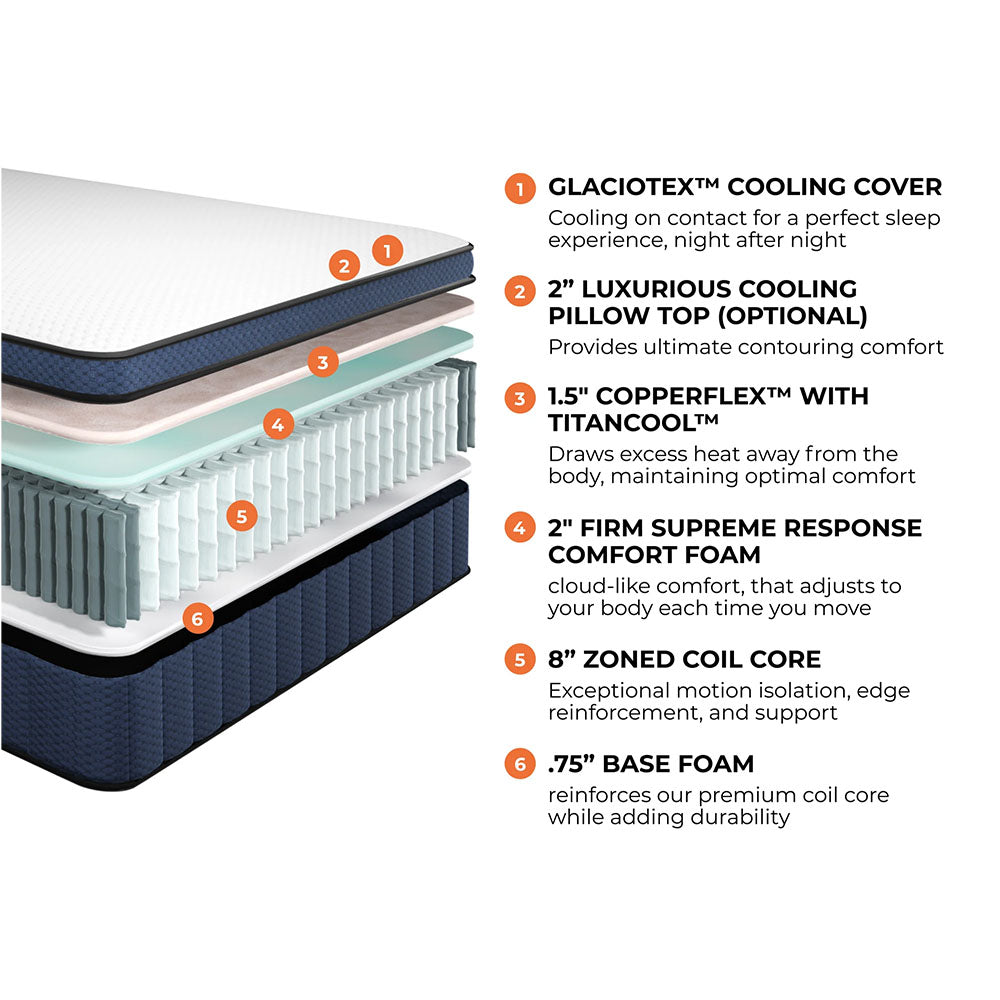 2
1
3
4
5
6

1 GLACIOTEX™ COOLING COVER
Cooling on contact for a perfect sleep experience, night after night

2 2” LUXURIOUS COOLING PILLOW TOP (OPTIONAL)
Provides ultimate contouring comfort

3 1.5" COPPERFLEX™ WITH TITANCOOL™
Draws excess heat away from the body, maintaining optimal comfort

4 2" FIRM SUPREME RESPONSE COMFORT FOAM
cloud-like comfort, that adjusts to your body each time you move

5 8” ZONED COIL CORE
Exceptional motion isolation, edge reinforcement, and support

6 .75” BASE FOAM
reinforces our premium coil core while adding durability