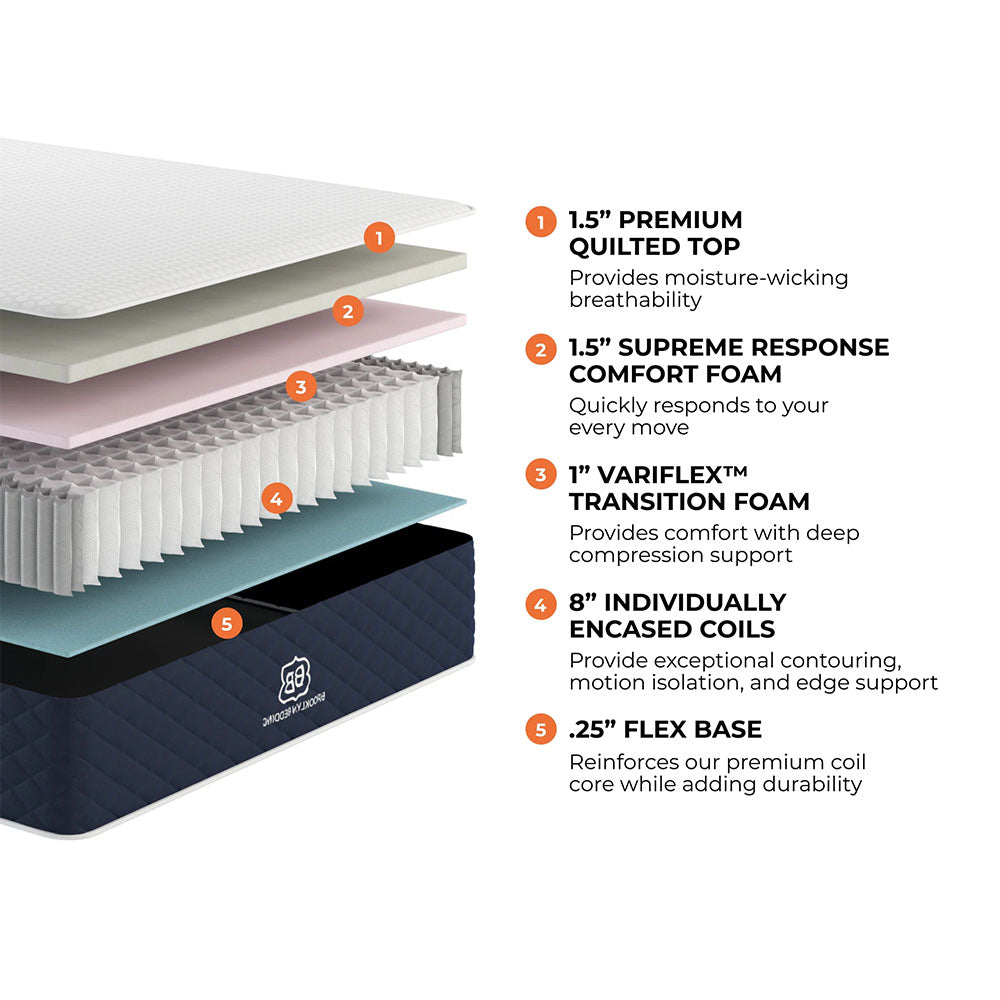 1

2

3

4

5

BB
BROOKLYN BEDDING

1 1.5” PREMIUM QUILTED TOP
Provides moisture-wicking breathability

2 1.5” SUPREME RESPONSE COMFORT FOAM
Quickly responds to your every move

3 1” VARIFLEX™ TRANSITION FOAM
Provides comfort with deep compression support

4 8” INDIVIDUALLY ENCASED COILS
Provide exceptional contouring, motion isolation, and edge support

5 .25” FLEX BASE
Reinforces our premium coil core while adding durability